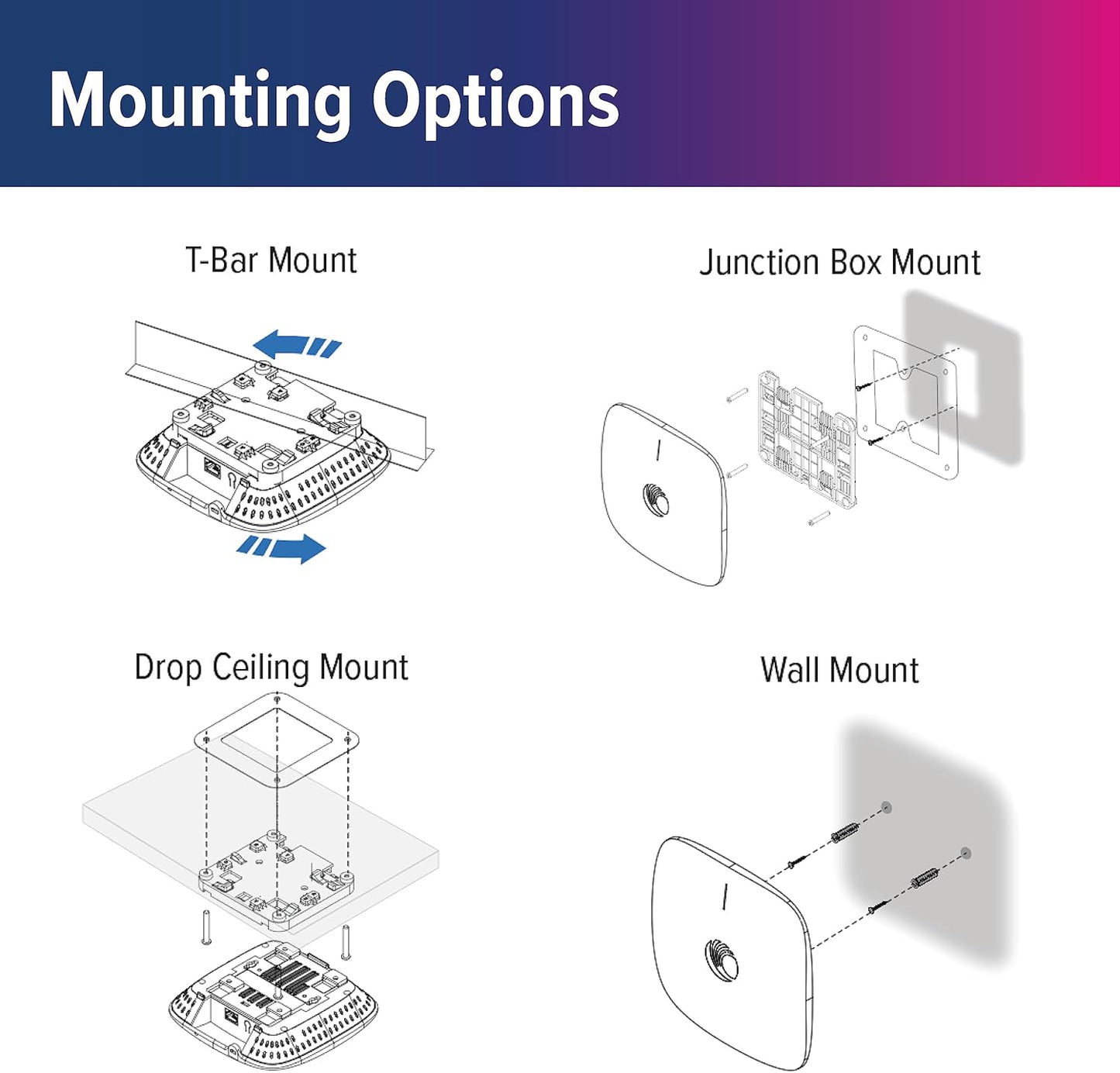 Mounting Options

T-Bar Mount

Junction Box Mount

Drop Ceiling Mount

Wall Mount